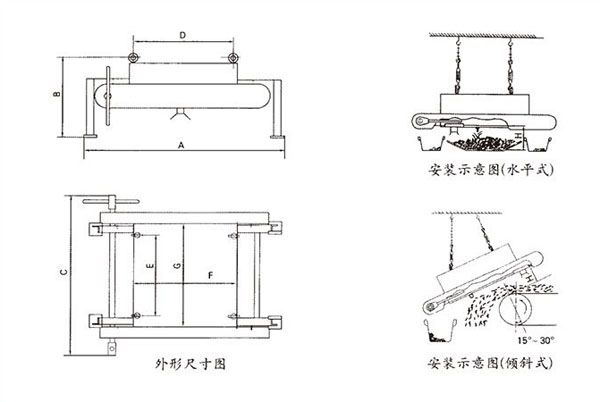 D

B

A

C

E

G

F

外形尺寸图

H

安装示意图(水平式)

H

15°~30°

安装示意图(倾斜式)