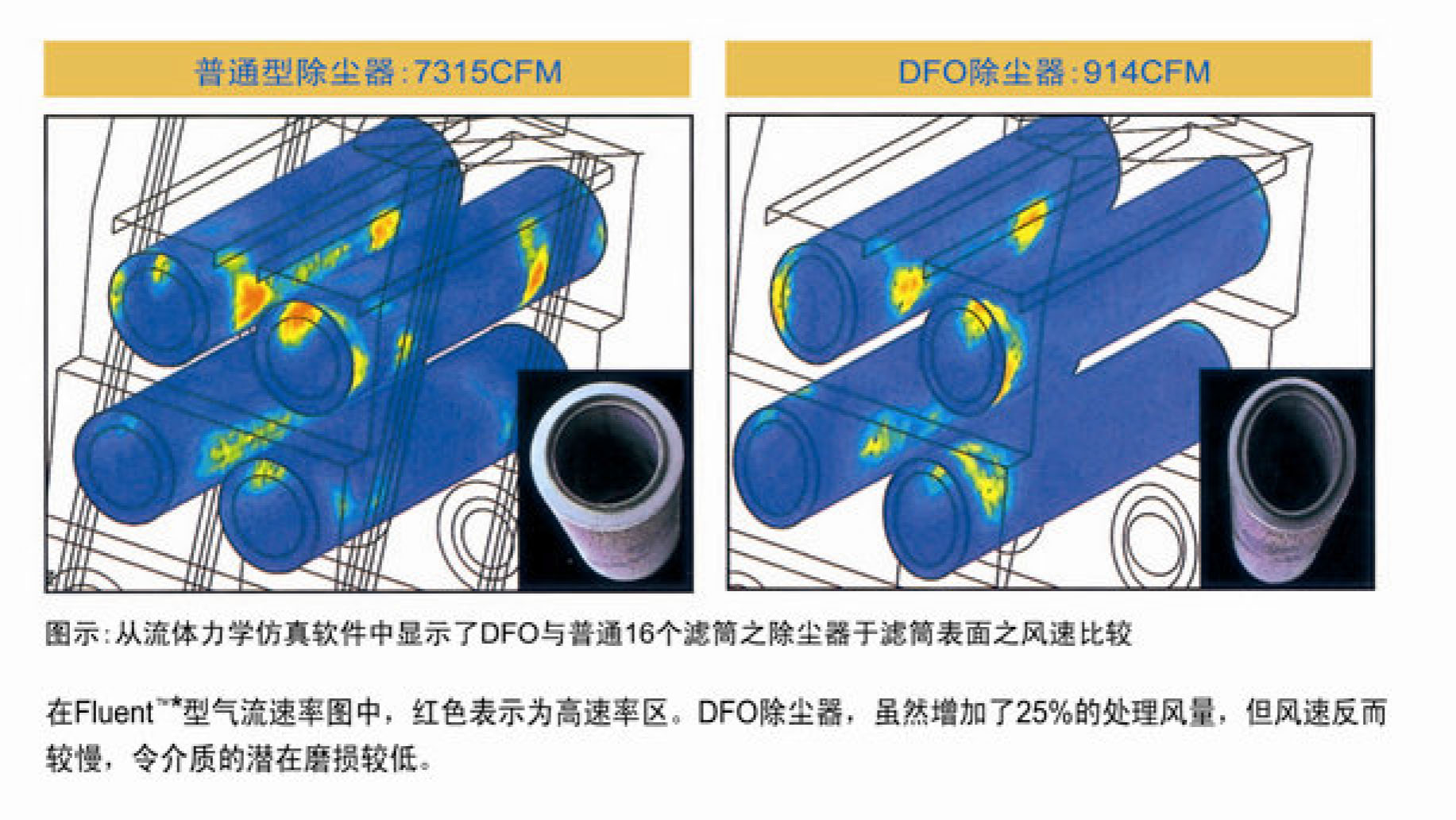 普通型除尘器:7315CFM

DFO除尘器:914CFM

图示:从流体力学仿真软件中显示了DFO与普通16个滤筒之除尘器于滤筒表面之风速比较

在Fluent™*型气流速率图中，红色表示为高速率区。DFO除尘器，虽然增加了25%的处理风量，但风速反而较慢，令介质的潜在磨损较低。