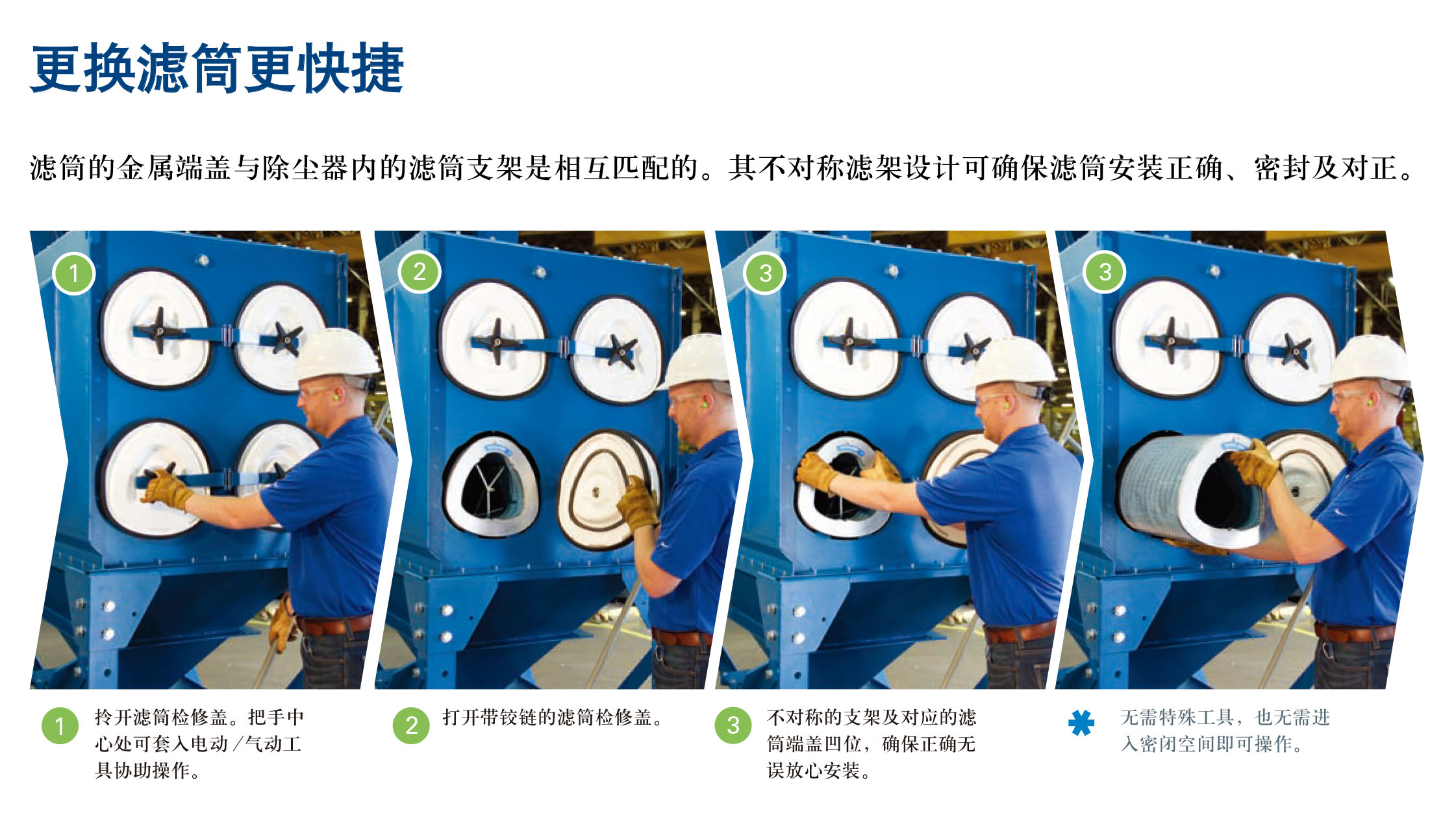 更换滤筒更快捷

滤筒的金属端盖与除尘器内的滤筒支架是相互匹配的。其不对称滤架设计可确保滤筒安装正确、密封及对正。

1

2

3

3

1 拎开滤筒检修盖。把手中心处可套入电动/气动工具协助操作。

2 打开带铰链的滤筒检修盖。

3 不对称的支架及对应的滤筒端盖凹位，确保正确无误放心安装。

✱ 无需特殊工具，也无需进入密闭空间即可操作。