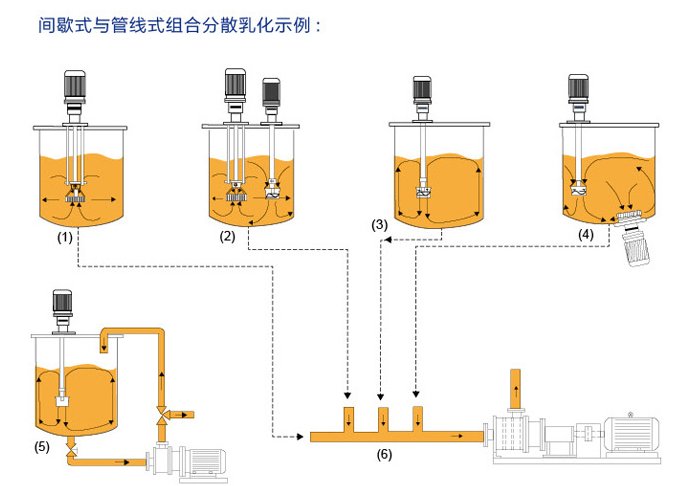 间歇式与管线式组合分散乳化示例：

(1)

(2)

(3)

(4)

(5)

(6)